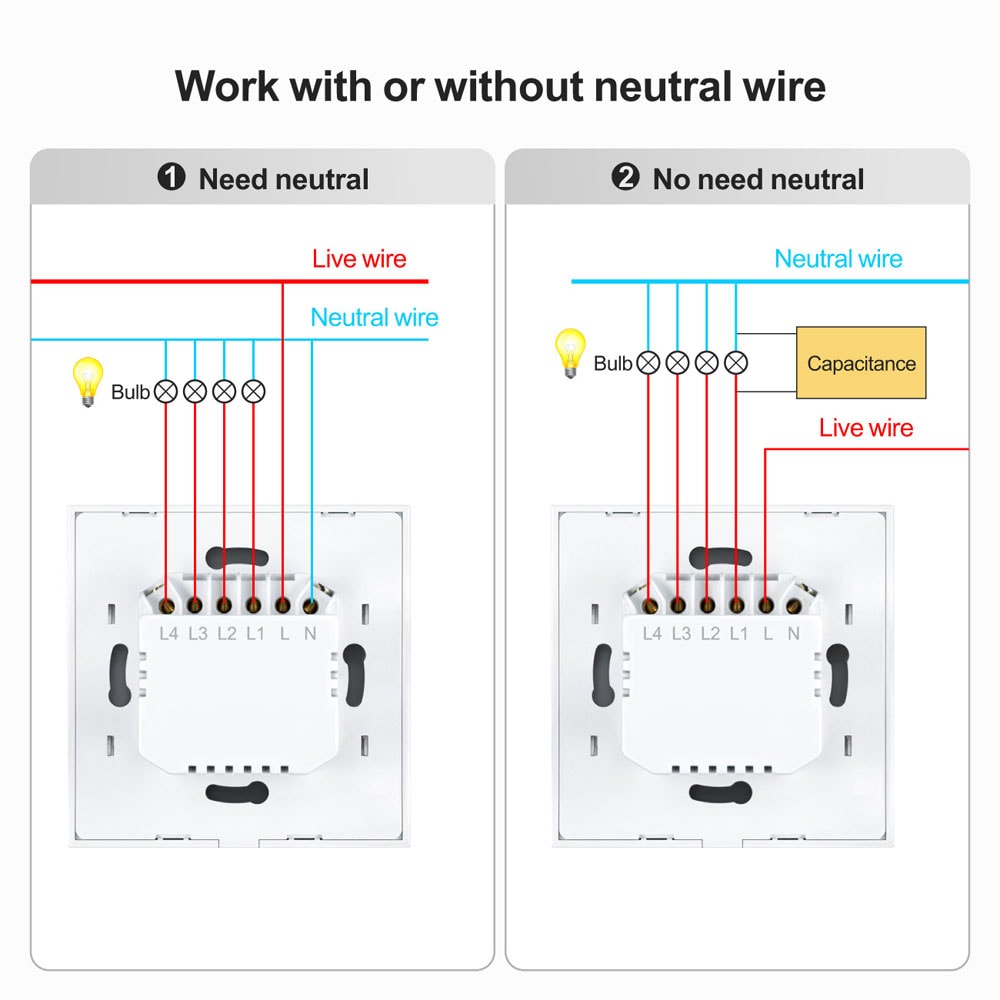 Work with or without neutral wire

❶ Need neutral

Live wire

Neutral wire

Bulb

L4 L3 L2 L1 L N

❷ No need neutral

Neutral wire

Bulb

Capacitance

Live wire

L4 L3 L2 L1 L N