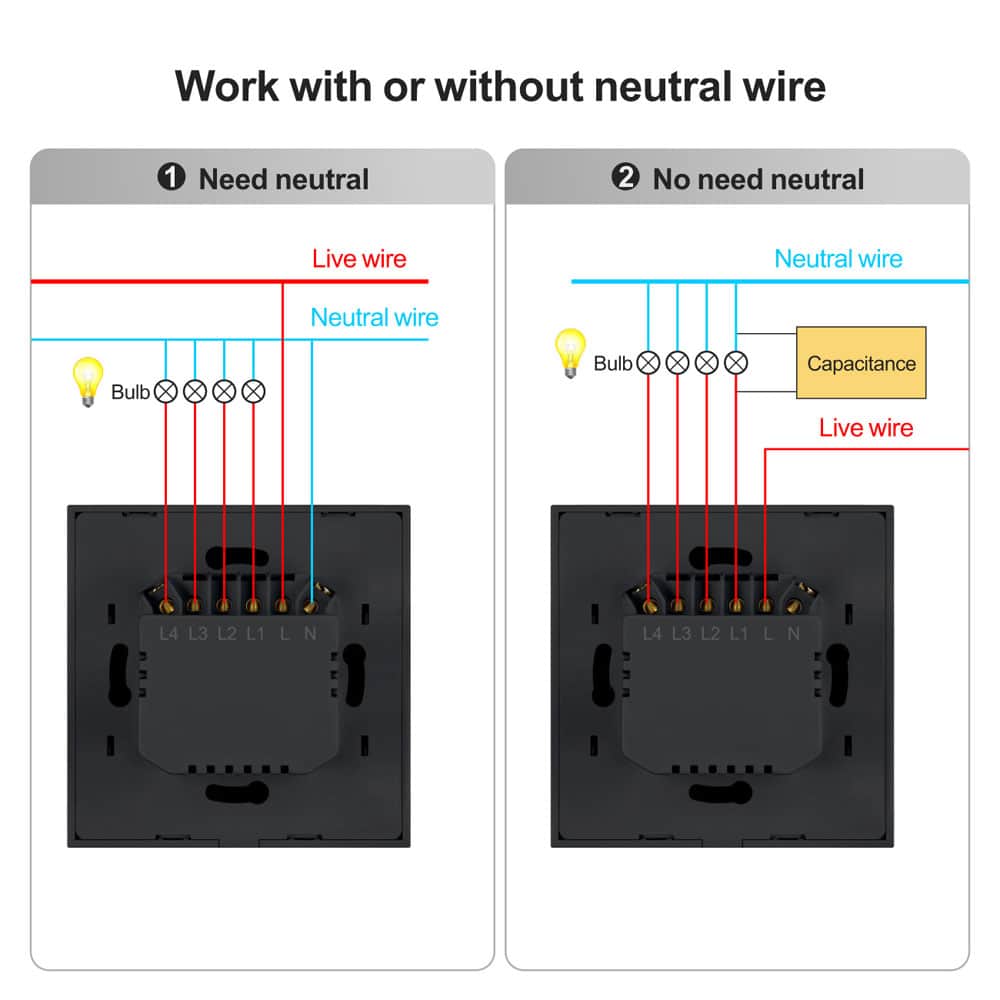 Work with or without neutral wire

❶ Need neutral

Live wire

Neutral wire

Bulb

L4 L3 L2 L1 L N

❷ No need neutral

Neutral wire

Bulb

Capacitance

Live wire

L4 L3 L2 L1 L N